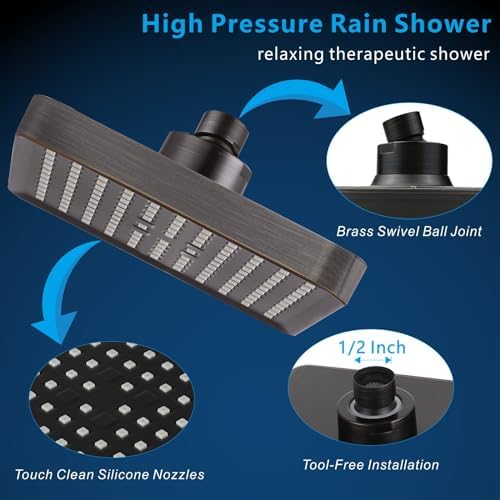 High Pressure Rain Shower
relaxing therapeutic shower

Brass Swivel Ball Joint

1/2 Inch

Touch Clean Silicone Nozzles

Tool-Free Installation