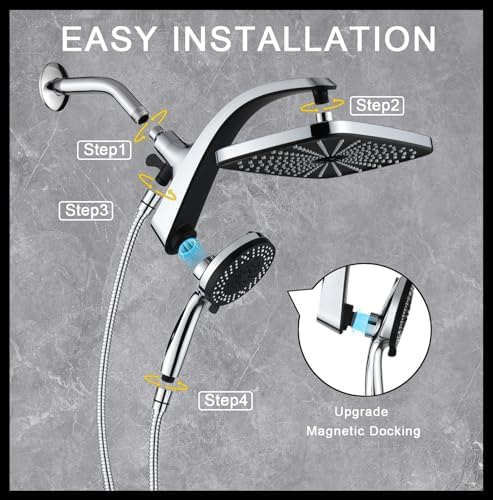 EASY INSTALLATION

Step2

Step1

Step3

Step4

Upgrade
Magnetic Docking